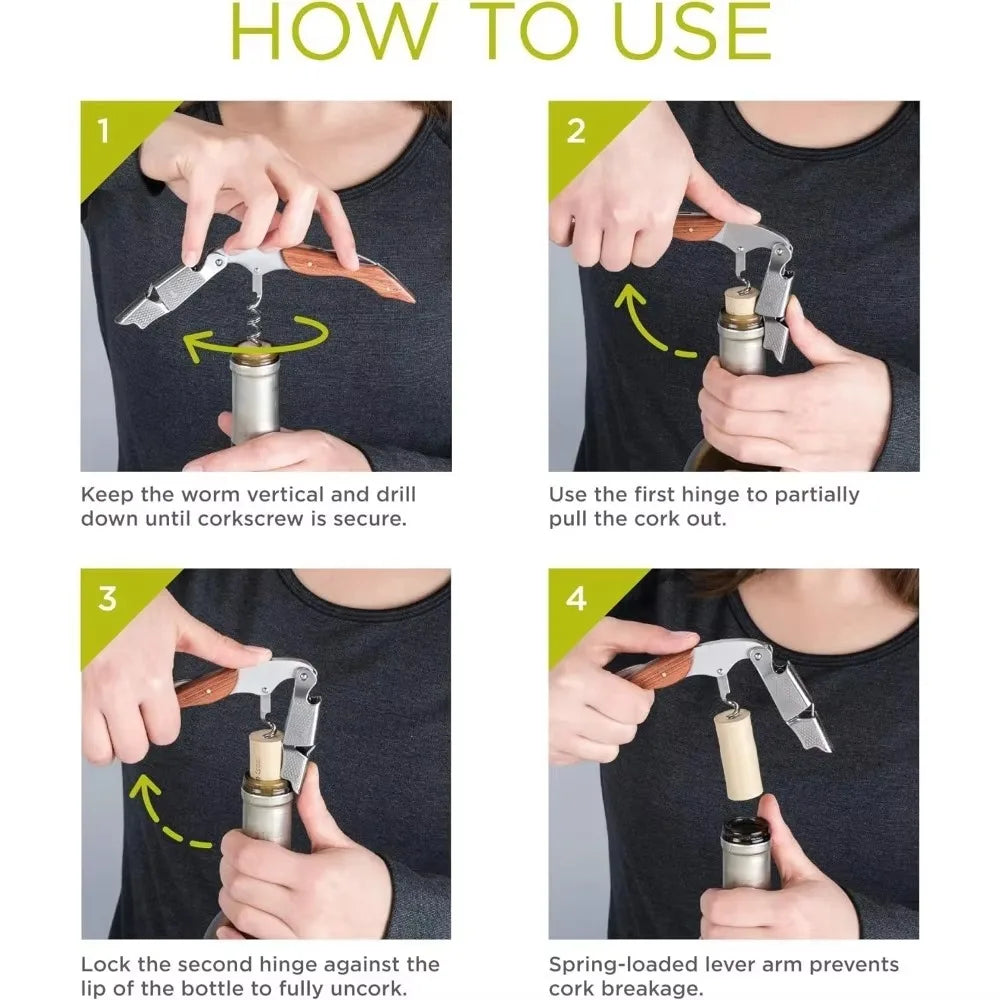 HOW TO USE

1

Keep the worm vertical and drill down until corkscrew is secure.

2

Use the first hinge to partially pull the cork out.

3

Lock the second hinge against the lip of the bottle to fully uncork.

4

Spring-loaded lever arm prevents cork breakage.